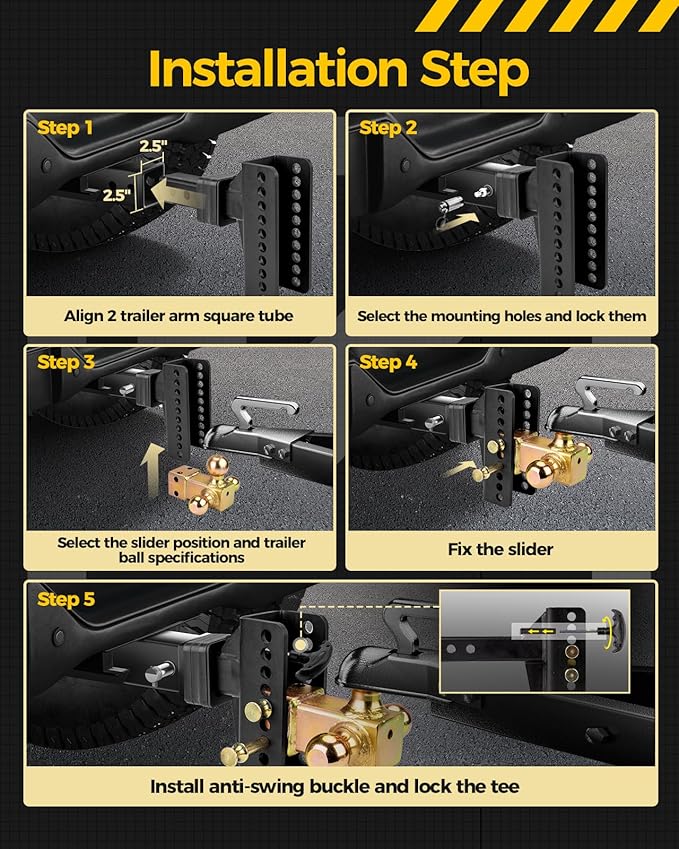 Installation Step

Step 1

2.5"

2.5"

Align 2 trailer arm square tube

Step 2

Select the mounting holes and lock them

Step 3

Select the slider position and trailer ball specifications

Step 4

Fix the slider

Step 5

Install anti-swing buckle and lock the tee