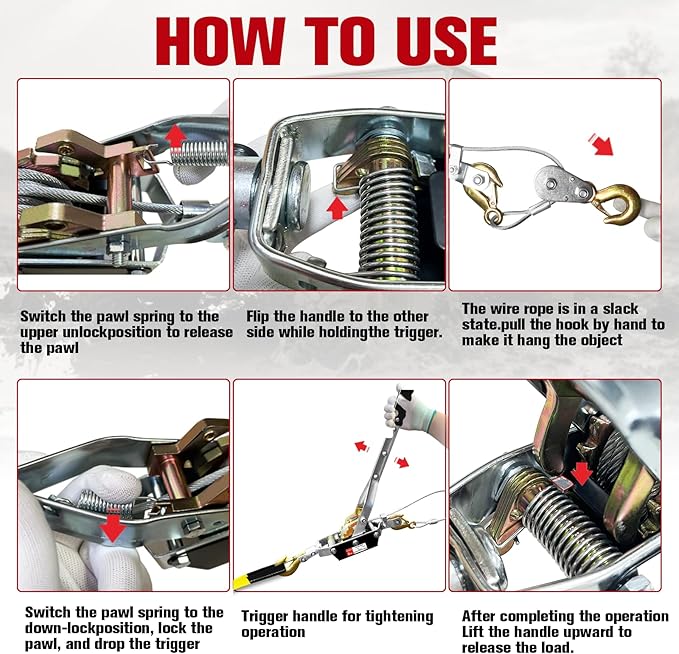 HOW TO USE

Switch the pawl spring to the upper unlockposition to release the pawl

Flip the handle to the other side while holdingthe trigger.

The wire rope is in a slack state.pull the hook by hand to make it hang the object

Switch the pawl spring to the down-lockposition, lock the pawl, and drop the trigger

Trigger handle for tightening operation

After completing the operation Lift the handle upward to release the load.