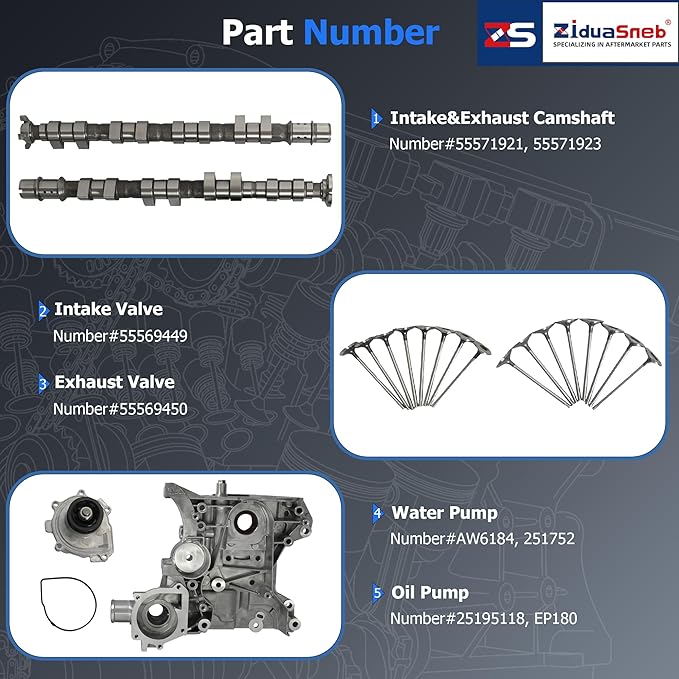 Part Number

ZS

ZiduaSneb®
SPECIALIZING IN AFTERMARKET PARTS

1 Intake&Exhaust Camshaft
Number#55571921, 55571923

2 Intake Valve
Number#55569449

3 Exhaust Valve
Number#55569450

4 Water Pump
Number#AW6184, 251752

5 Oil Pump
Number#25195118, EP180