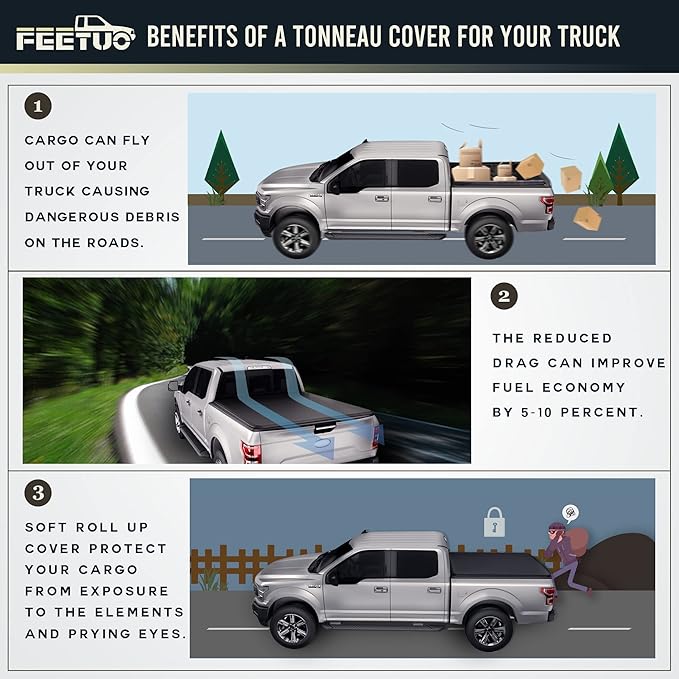 FEETUO BENEFITS OF A TONNEAU COVER FOR YOUR TRUCK

1

CARGO CAN FLY OUT OF YOUR TRUCK CAUSING DANGEROUS DEBRIS ON THE ROADS.

2

THE REDUCED DRAG CAN IMPROVE FUEL ECONOMY BY 5-10 PERCENT.

3

SOFT ROLL UP COVER PROTECT YOUR CARGO FROM EXPOSURE TO THE ELEMENTS AND PRYING EYES.