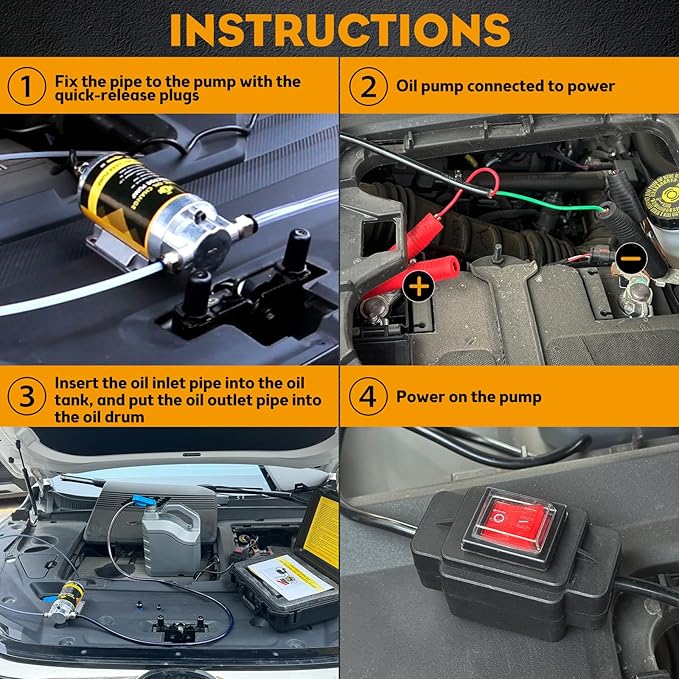 INSTRUCTIONS

1 Fix the pipe to the pump with the quick-release plugs

2 Oil pump connected to power

+

−

3 Insert the oil inlet pipe into the oil tank, and put the oil outlet pipe into the oil drum

4 Power on the pump