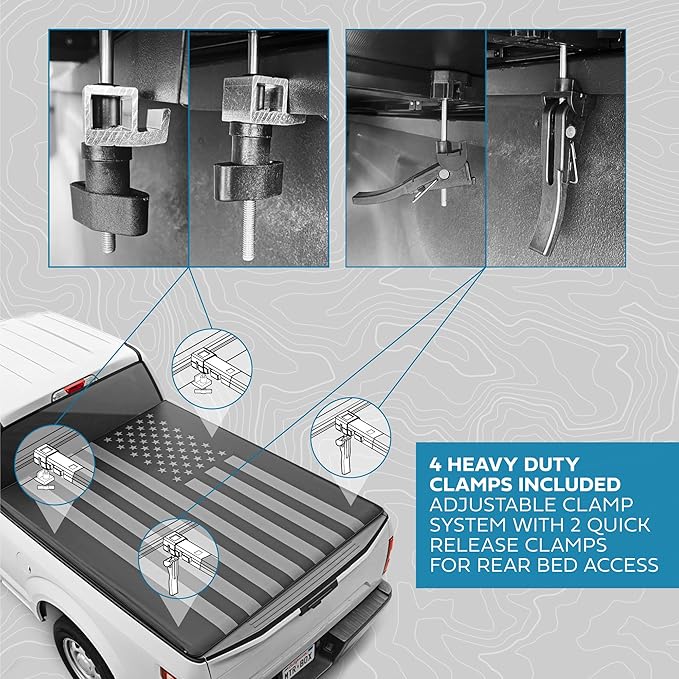 4 HEAVY DUTY CLAMPS INCLUDED
ADJUSTABLE CLAMP SYSTEM WITH 2 QUICK RELEASE CLAMPS FOR REAR BED ACCESS

MTR BOX