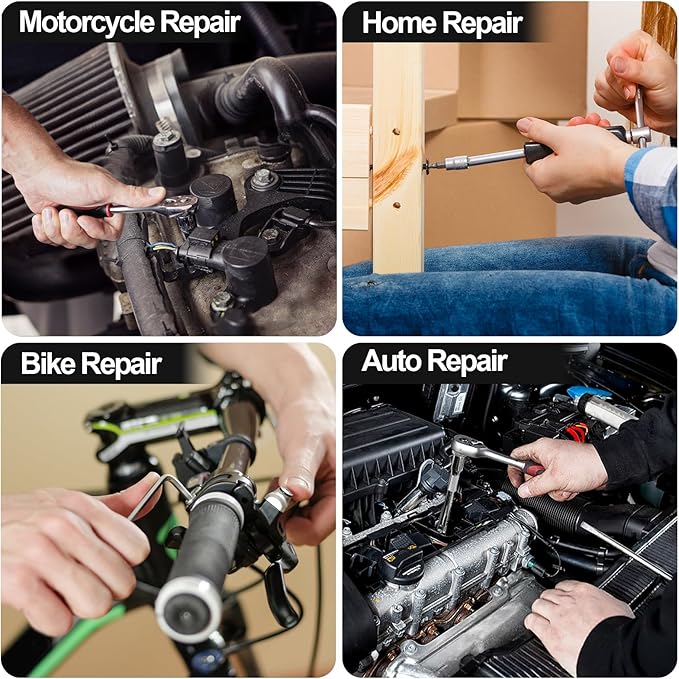 Motorcycle Repair

Home Repair

Bike Repair

Auto Repair