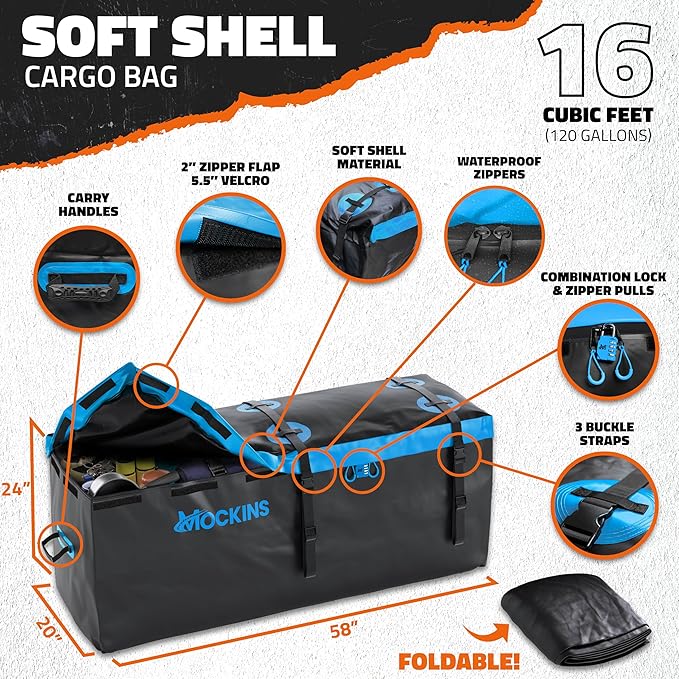 SOFT SHELL
CARGO BAG

16
CUBIC FEET
(120 GALLONS)

CARRY HANDLES

2" ZIPPER FLAP
5.5" VELCRO

SOFT SHELL MATERIAL

WATERPROOF ZIPPERS

COMBINATION LOCK & ZIPPER PULLS

3 BUCKLE STRAPS

MOCKINS

24"

20"

58"

FOLDABLE!