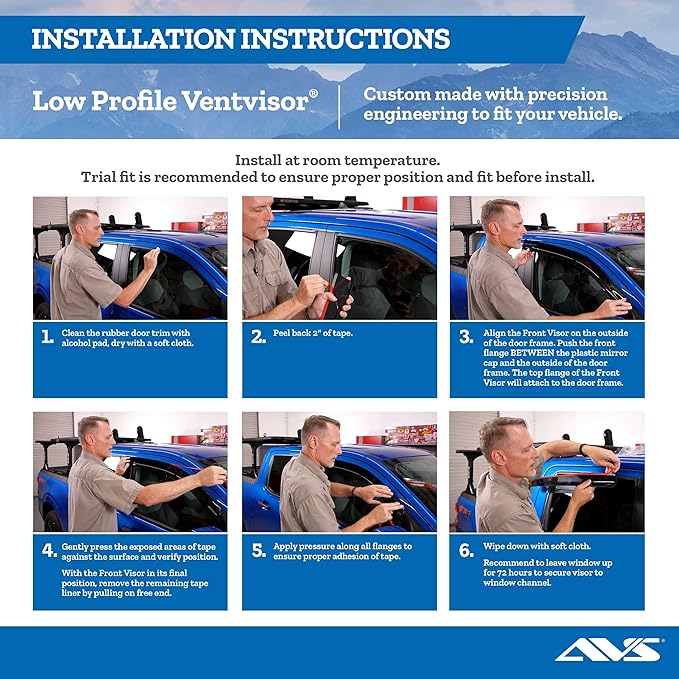 INSTALLATION INSTRUCTIONS

Low Profile Ventvisor®

Custom made with precision engineering to fit your vehicle.

Install at room temperature.
Trial fit is recommended to ensure proper position and fit before install.

1. Clean the rubber door trim with alcohol pad, dry with a soft cloth.

2. Peel back 2" of tape.

3. Align the Front Visor on the outside of the door frame. Push the front flange BETWEEN the plastic mirror cap and the outside of the door frame. The top flange of the Front Visor will attach to the door frame.

4. Gently press the exposed areas of tape against the surface and verify position.

With the Front Visor in its final position, remove the remaining tape liner by pulling on free end.

5. Apply pressure along all flanges to ensure proper adhesion of tape.

6. Wipe down with soft cloth.

Recommend to leave window up for 72 hours to secure visor to window channel.

AVS