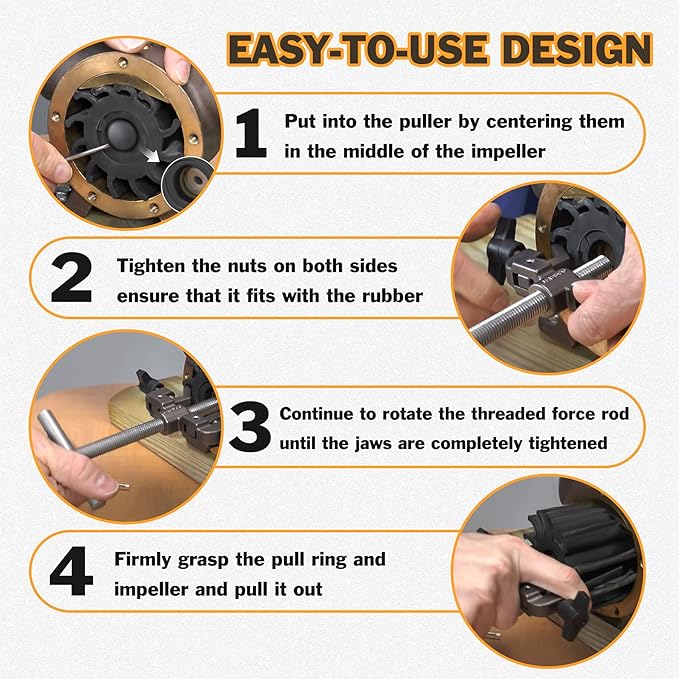 EASY-TO-USE DESIGN

1 Put into the puller by centering them in the middle of the impeller

2 Tighten the nuts on both sides ensure that it fits with the rubber

3 Continue to rotate the threaded force rod until the jaws are completely tightened

4 Firmly grasp the pull ring and impeller and pull it out