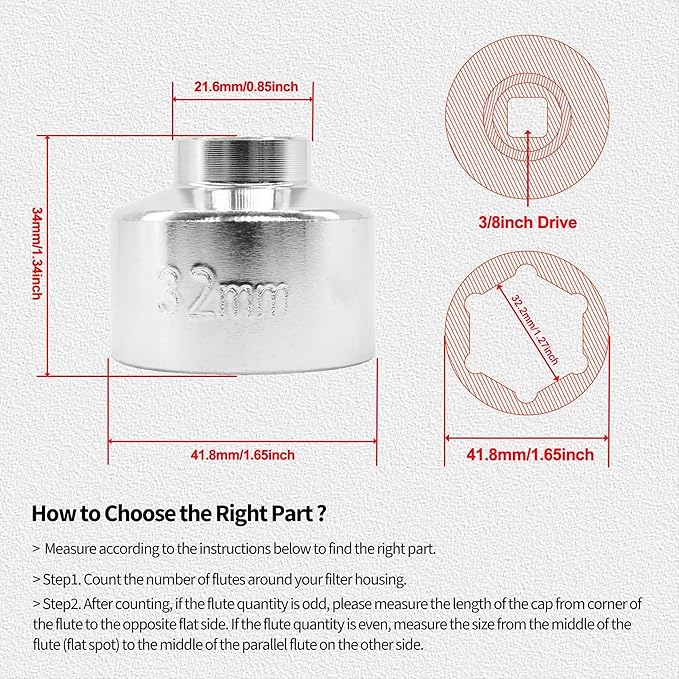 21.6mm/0.85inch

34mm/1.34inch

32mm

41.8mm/1.65inch

3/8inch Drive

32.2mm/1.27inch

41.8mm/1.65inch

How to Choose the Right Part ?

> Measure according to the instructions below to find the right part.

> Step1. Count the number of flutes around your filter housing.

> Step2. After counting, if the flute quantity is odd, please measure the length of the cap from corner of the flute to the opposite flat side. If the flute quantity is even, measure the size from the middle of the flute (flat spot) to the middle of the parallel flute on the other side.