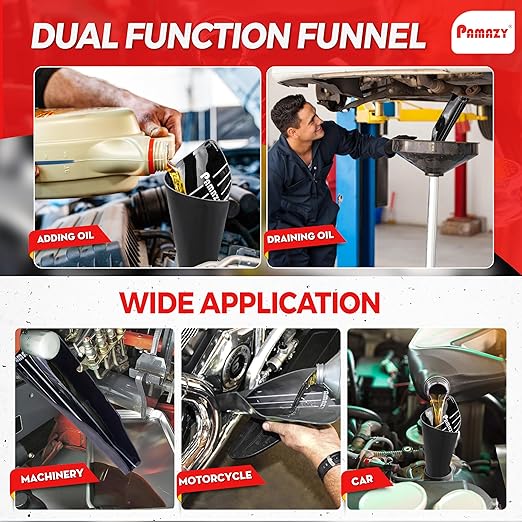 DUAL FUNCTION FUNNEL

PAMAZY

Pamazy

ADDING OIL

DRAINING OIL

WIDE APPLICATION

MACHINERY

MOTORCYCLE

CAR