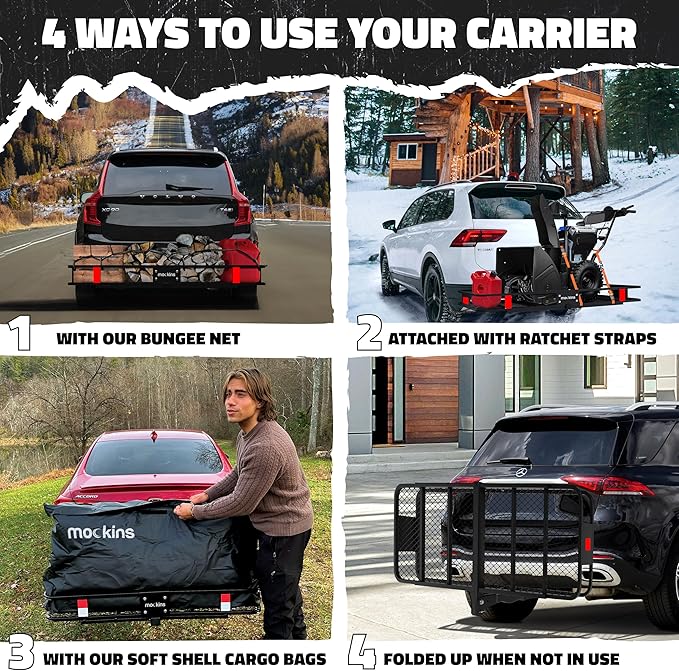 4 WAYS TO USE YOUR CARRIER

VOLVO
XC90

mockins

1 WITH OUR BUNGEE NET

2 ATTACHED WITH RATCHET STRAPS

ACCORD

mockins

mockins

3 WITH OUR SOFT SHELL CARGO BAGS

4 FOLDED UP WHEN NOT IN USE