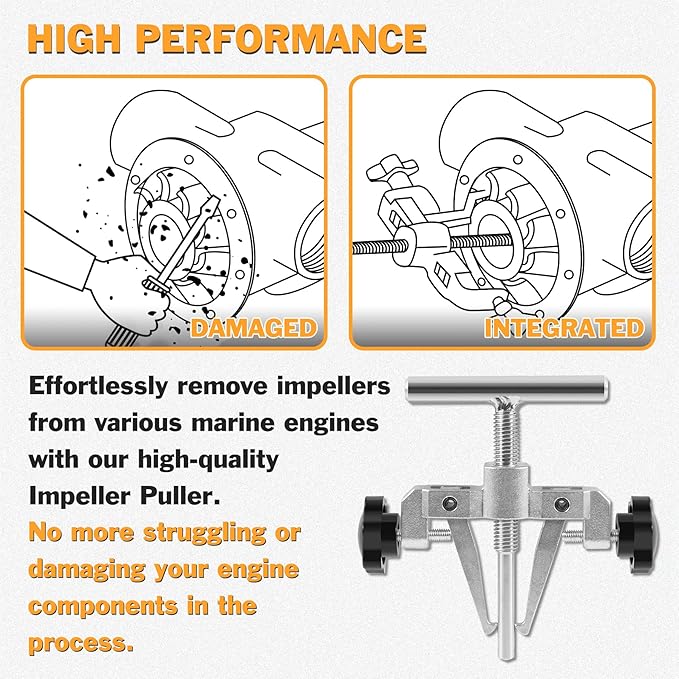 HIGH PERFORMANCE

DAMAGED

INTEGRATED

Effortlessly remove impellers from various marine engines with our high-quality Impeller Puller.
No more struggling or damaging your engine components in the process.