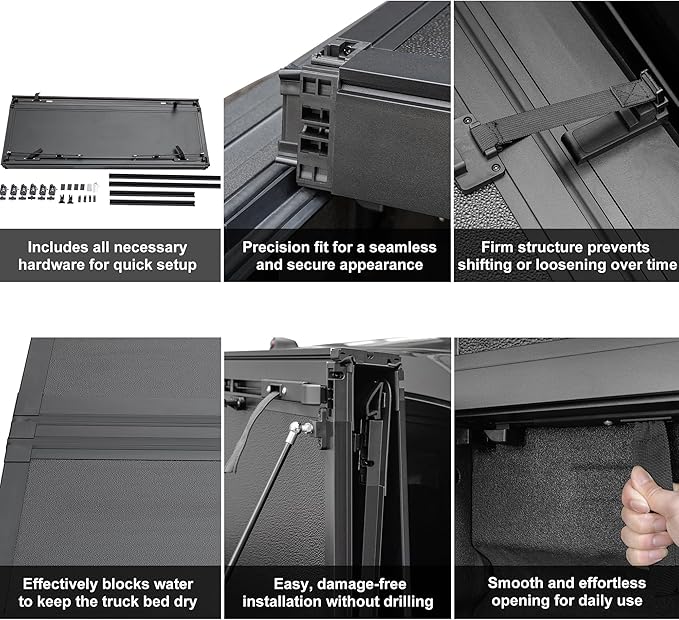 Includes all necessary hardware for quick setup

Precision fit for a seamless and secure appearance

Firm structure prevents shifting or loosening over time

Effectively blocks water to keep the truck bed dry

Easy, damage-free installation without drilling

Smooth and effortless opening for daily use