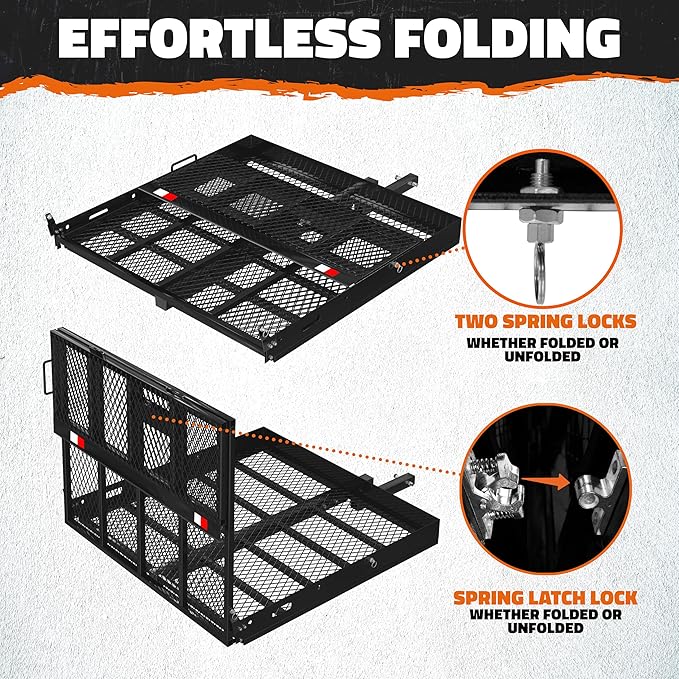 EFFORTLESS FOLDING

TWO SPRING LOCKS
WHETHER FOLDED OR UNFOLDED

SPRING LATCH LOCK
WHETHER FOLDED OR UNFOLDED